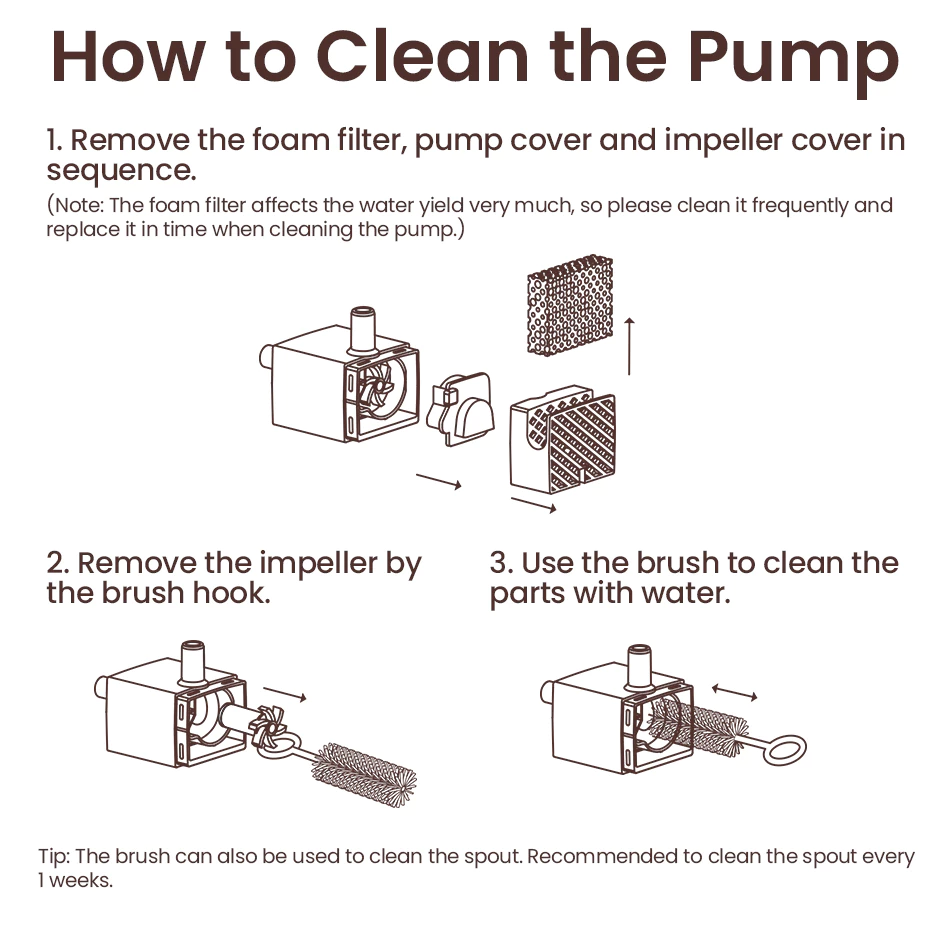 How to Clean the Pump

1. Remove the foam filter, pump cover and impeller cover in sequence.

(Note: The foam filter affects the water yield very much, so please clean it frequently and replace it in time when cleaning the pump.)

2. Remove the impeller by the brush hook.

3. Use the brush to clean the parts with water.

Tip: The brush can also be used to clean the spout. Recommended to clean the spout every 1 weeks.